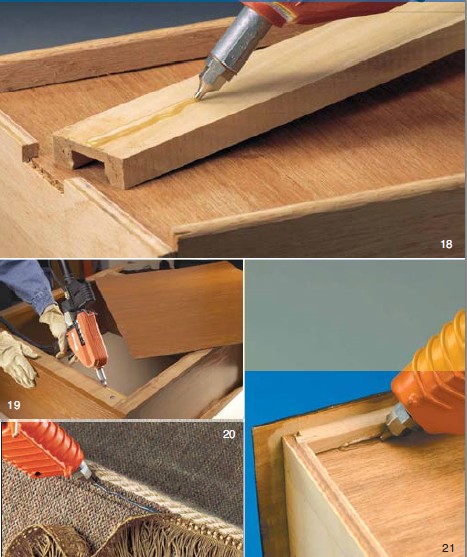 18

19

20

21